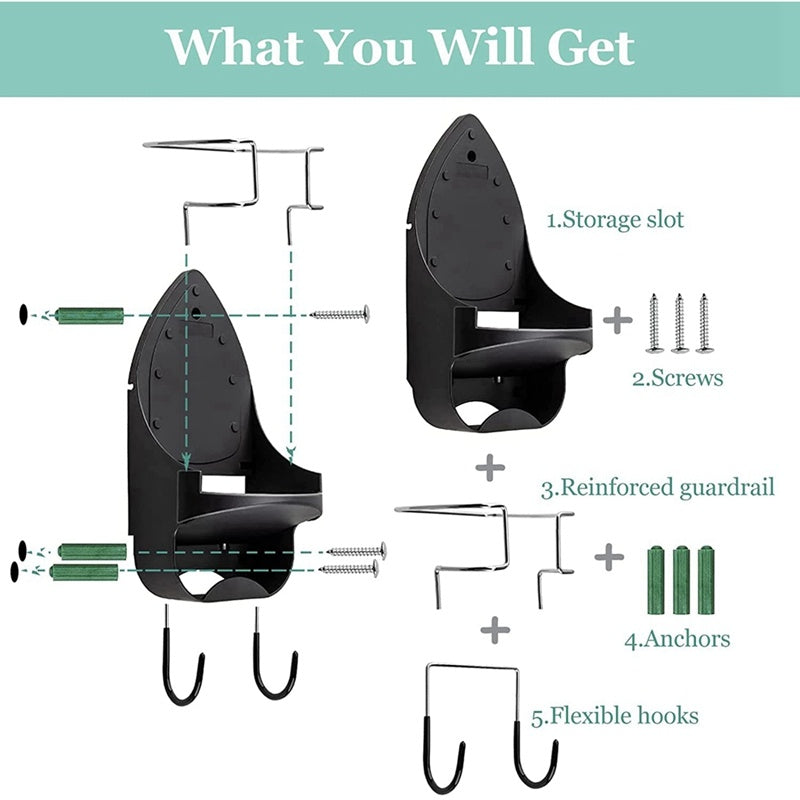 What You Will Get

1.Storage slot

+

2.Screws

+

3.Reinforced guardrail

+

4.Anchors

+

5.Flexible hooks