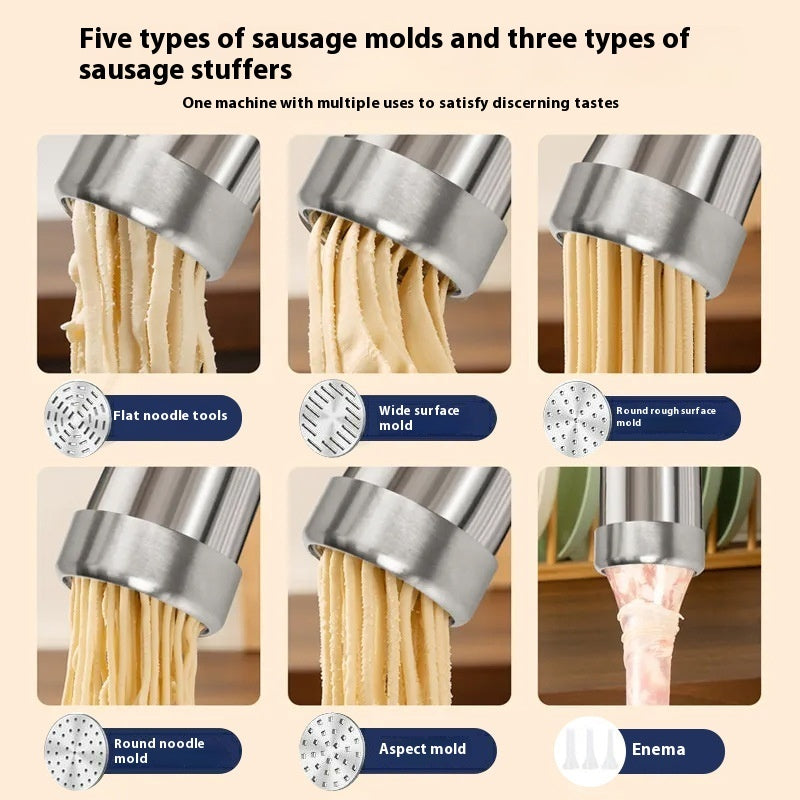 Five types of sausage molds and three types of sausage stuffers

One machine with multiple uses to satisfy discerning tastes

Flat noodle tools

Wide surface mold

Round rough surface mold

Round noodle mold

Aspect mold

Enema