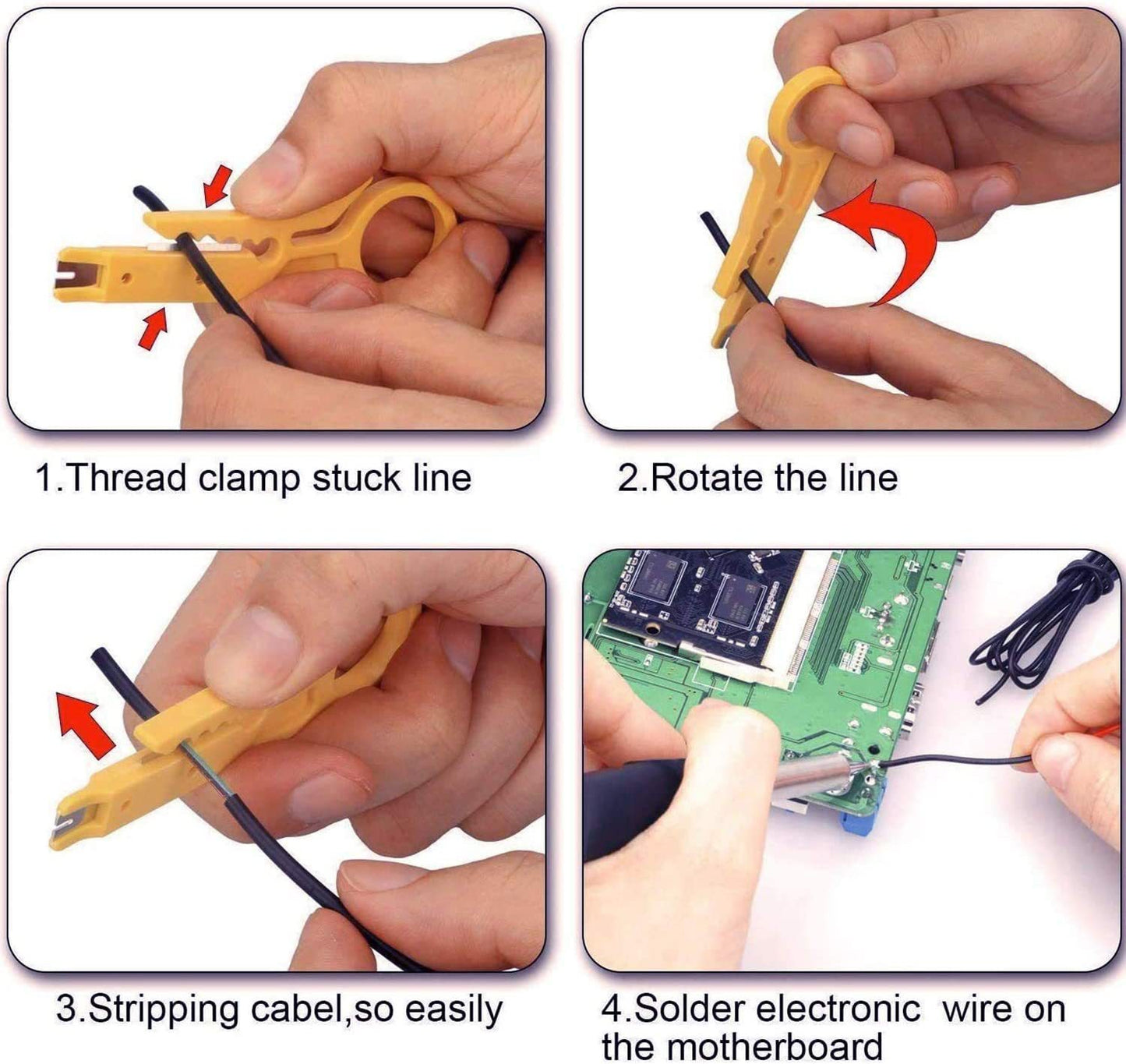 1.Thread clamp stuck line

2.Rotate the line

3.Stripping cabel,so easily

4.Solder electronic wire on the motherboard