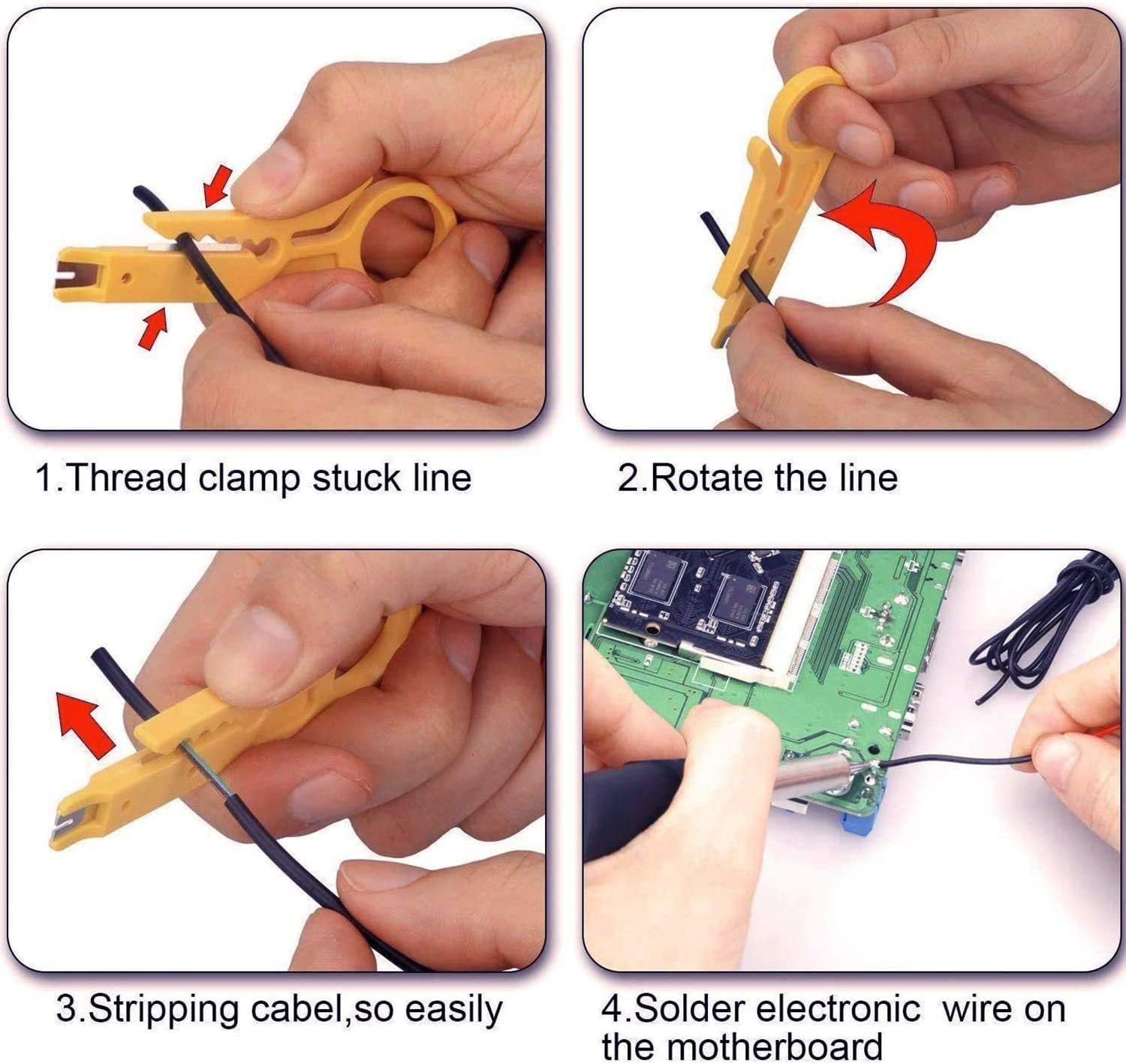 1.Thread clamp stuck line

2.Rotate the line

3.Stripping cabel,so easily

4.Solder electronic wire on the motherboard