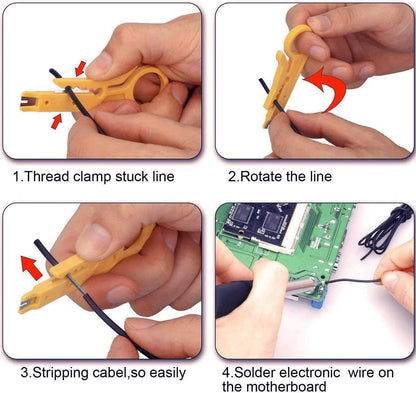 1.Thread clamp stuck line

2.Rotate the line

3.Stripping cabel,so easily

4.Solder electronic wire on the motherboard