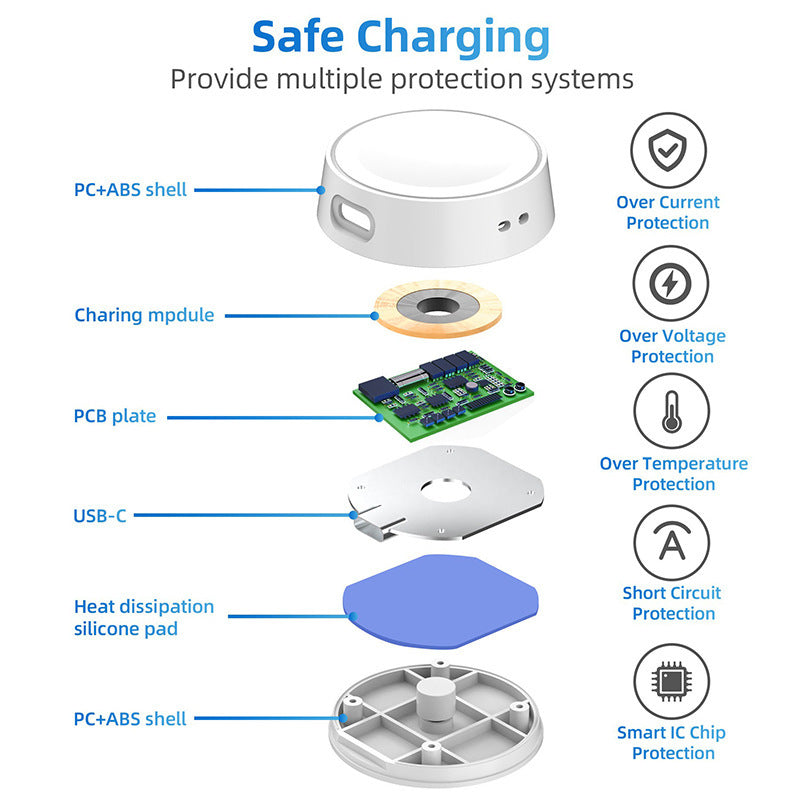 Safe Charging
Provide multiple protection systems

PC+ABS shell

Charing mpdule

PCB plate

USB-C

Heat dissipation silicone pad

PC+ABS shell

Over Current Protection

Over Voltage Protection

Over Temperature Protection

Short Circuit Protection

Smart IC Chip Protection