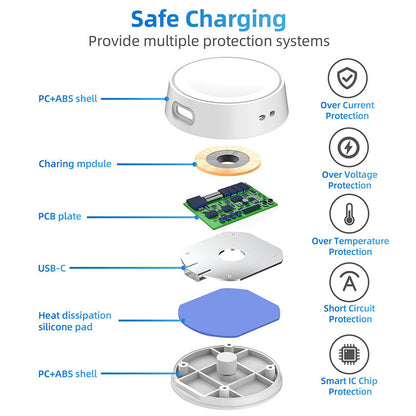 Safe Charging
Provide multiple protection systems

PC+ABS shell

Charing mpdule

PCB plate

USB-C

Heat dissipation silicone pad

PC+ABS shell

Over Current Protection

Over Voltage Protection

Over Temperature Protection

Short Circuit Protection

Smart IC Chip Protection