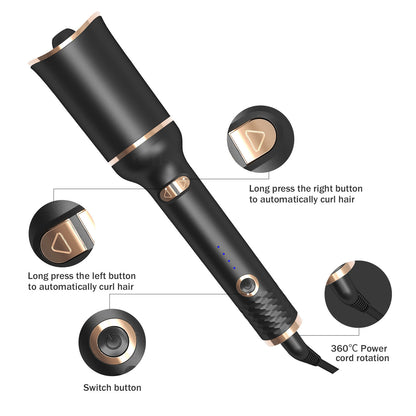 Long press the right button to automatically curl hair

Long press the left button to automatically curl hair

360℃ Power cord rotation

Switch button